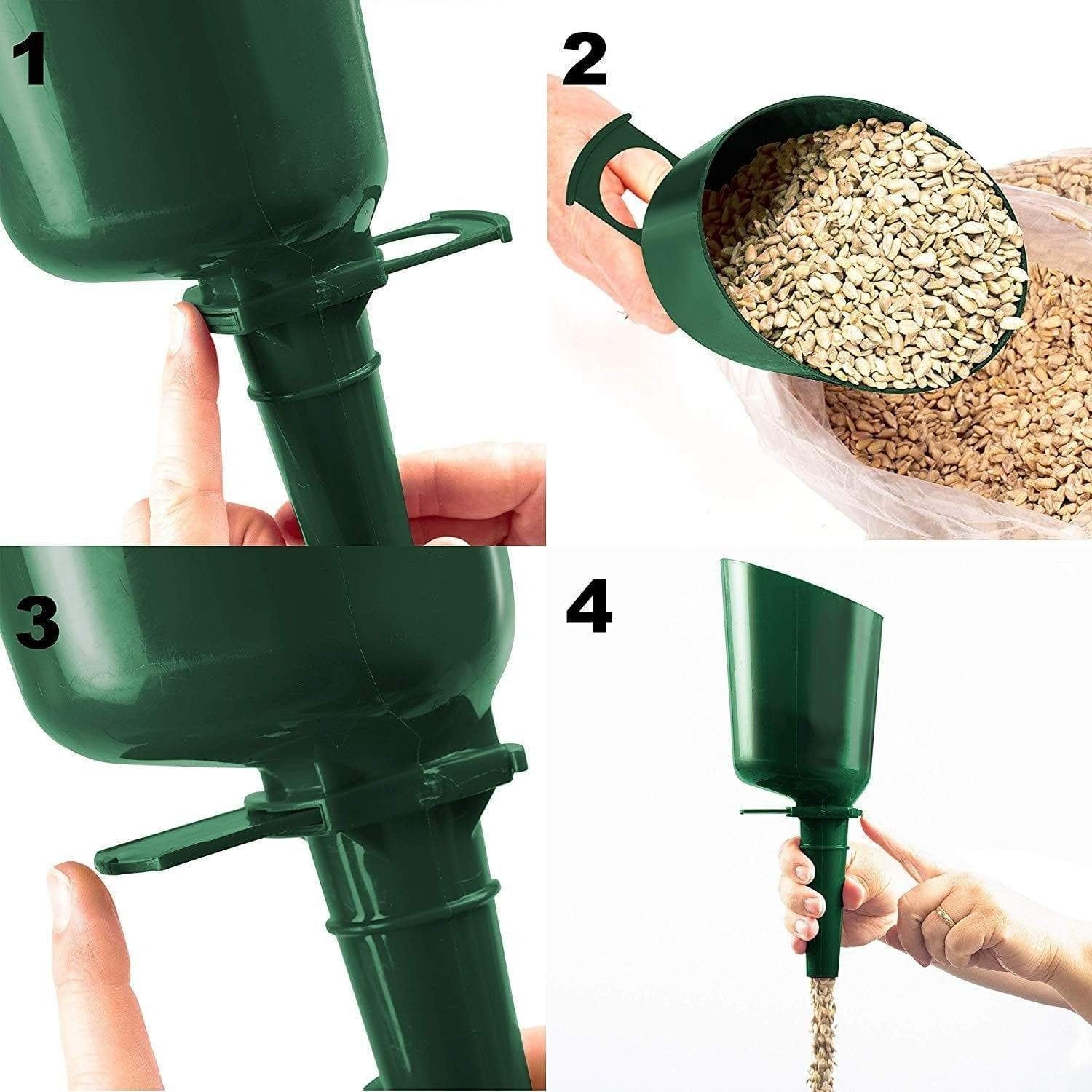 1

2

3

4